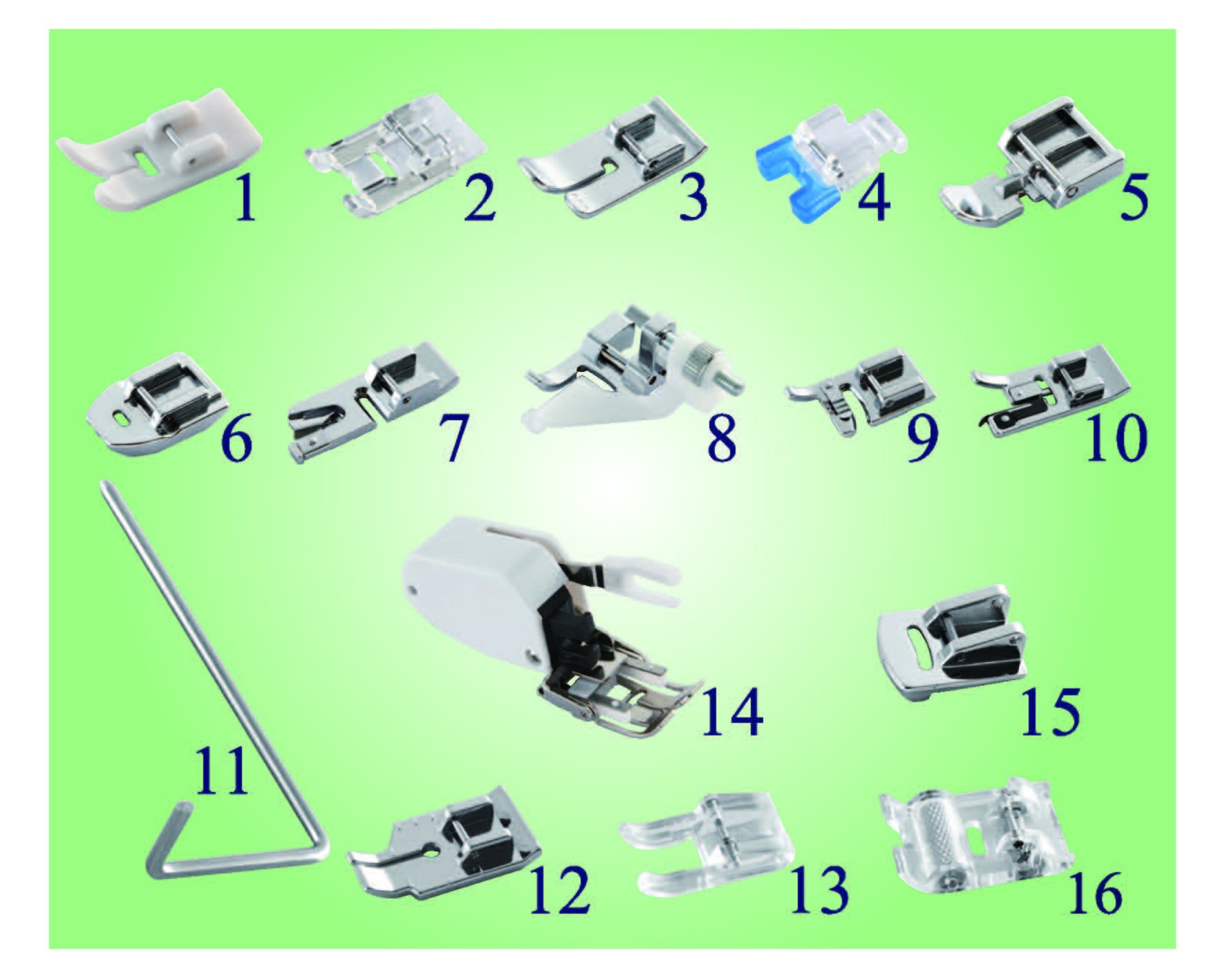 1 2 3 4 5

6 7 8 9 10

14 15

11

12 13 16